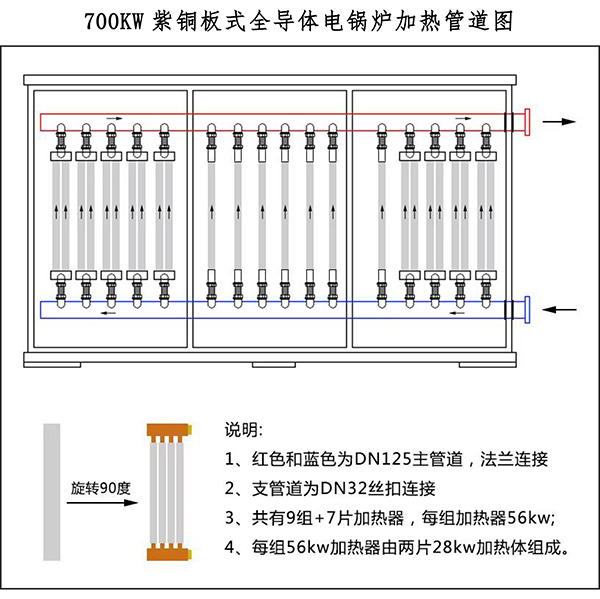 700KW 紫铜板式全导体电锅炉加热管道图

旋转90度

说明:

1、红色和蓝色为DN125主管道，法兰连接

2、支管道为DN32丝扣连接

3、共有9组+7片加热器，每组加热器56kw;

4、每组56kw加热器由两片28kw加热体组成。